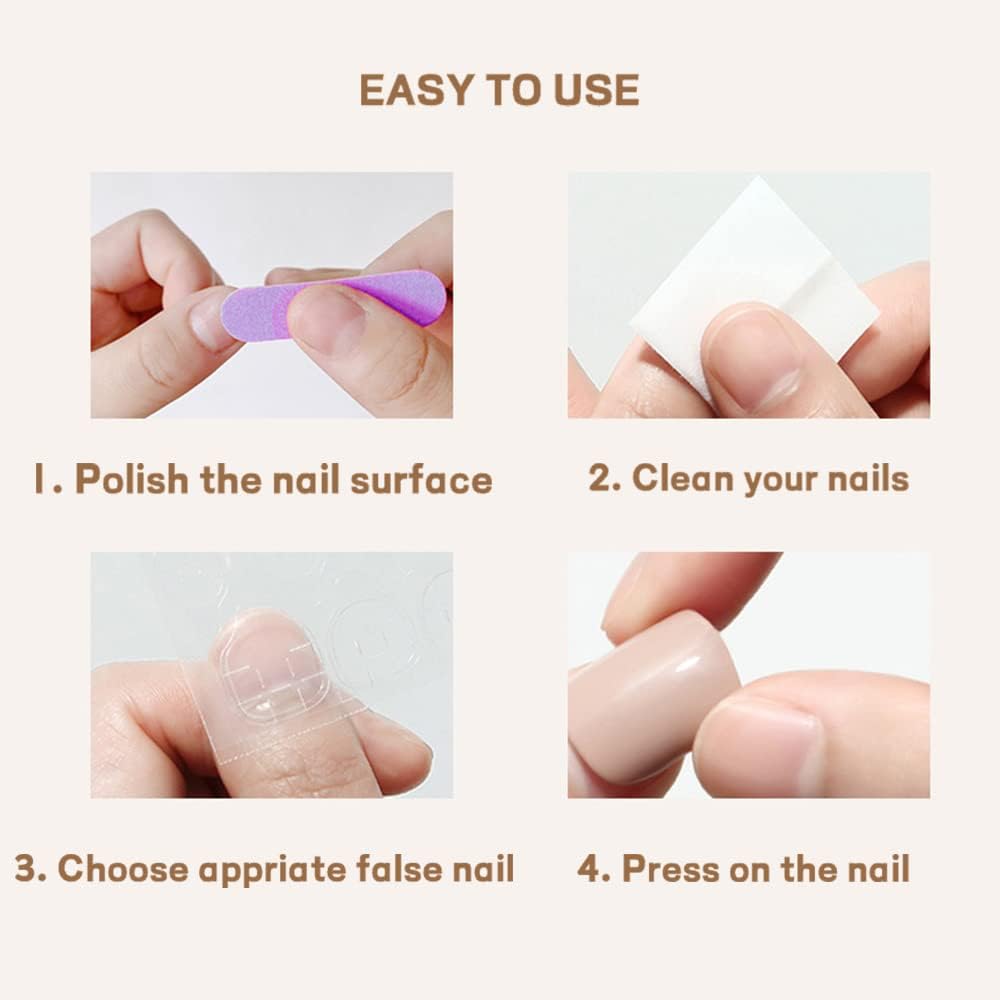 EASY TO USE

1. Polish the nail surface

2. Clean your nails

3. Choose appriate false nail

4. Press on the nail